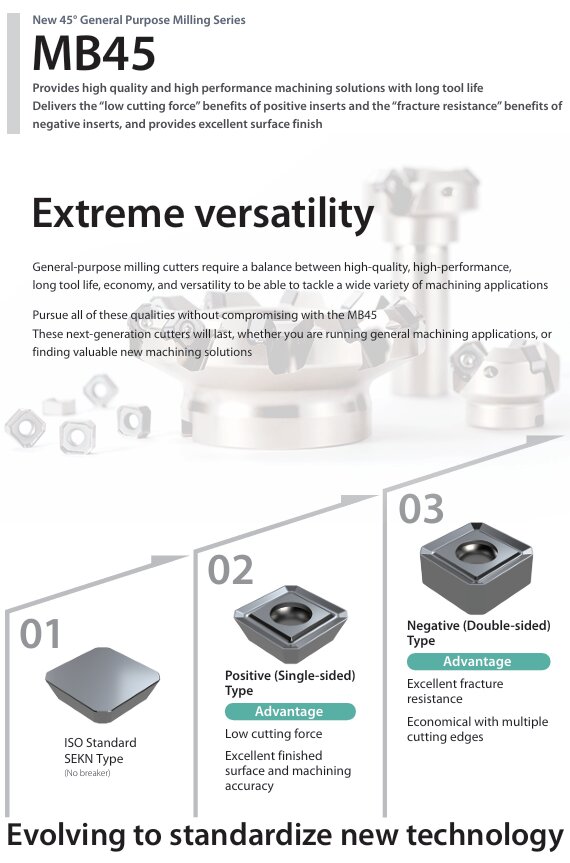 New 45° General Purpose Milling Series

MB45

Provides high quality and high performance machining solutions with long tool life
Delivers the "low cutting force" benefits of positive inserts and the "fracture resistance" benefits of negative inserts, and provides excellent surface finish

Extreme versatility

General-purpose milling cutters require a balance between high-quality, high-performance, long tool life, economy, and versatility to be able to tackle a wide variety of machining applications

Pursue all of these qualities without compromising with the MB45
These next-generation cutters will last, whether you are running general machining applications, or finding valuable new machining solutions

01

ISO Standard
SEKN Type
(No breaker)

02

Positive (Single-sided) Type

Advantage

Low cutting force

Excellent finished surface and machining accuracy

03

Negative (Double-sided) Type

Advantage

Excellent fracture resistance

Economical with multiple cutting edges

Evolving to standardize new technology